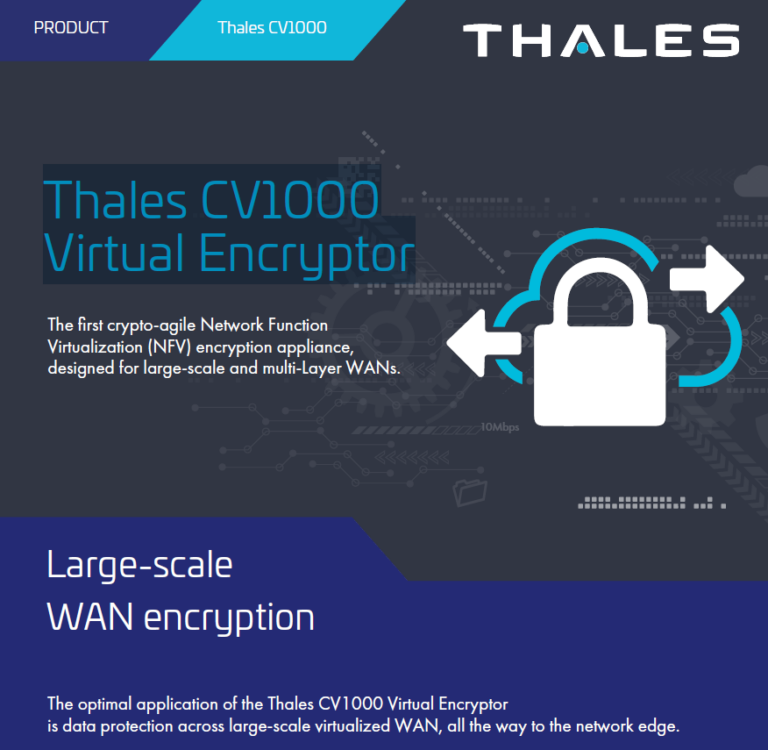 PRODUCT

Thales CV1000

THALES

Thales CV1000 Virtual Encryptor

The first crypto-agile Network Function Virtualization (NFV) encryption appliance, designed for large-scale and multi-Layer WANs.

10Mbps

Large-scale WAN encryption

The optimal application of the Thales CV1000 Virtual Encryptor is data protection across large-scale virtualized WAN, all the way to the network edge.