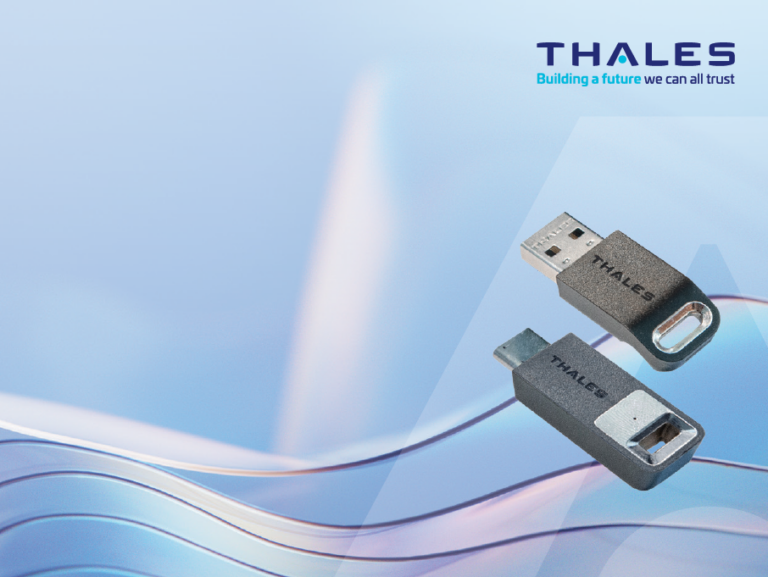 THALES
Building a future we can all trust

THALES

THALES