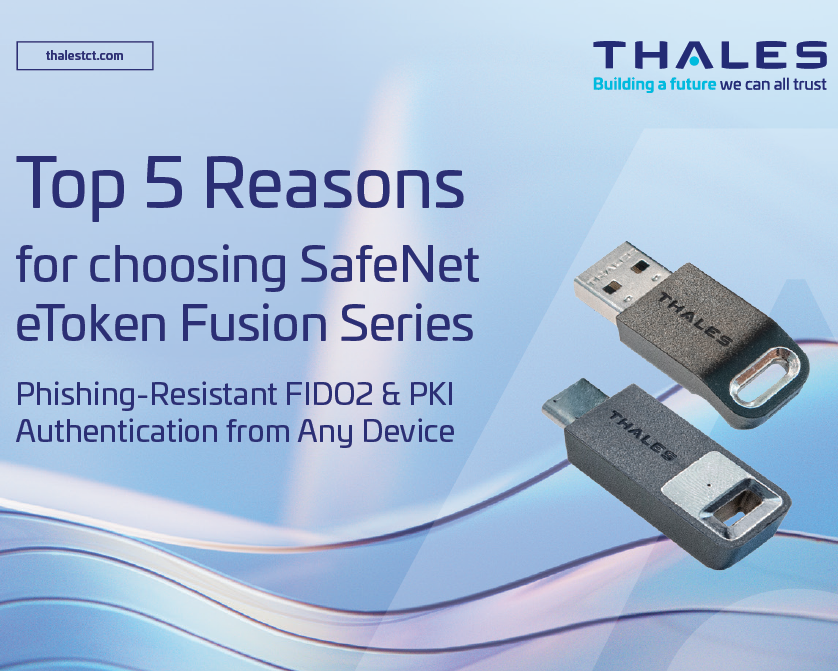 thalestct.com

THALES
Building a future we can all trust

Top 5 Reasons
for choosing SafeNet eToken Fusion Series

Phishing-Resistant FIDO2 & PKI Authentication from Any Device

THALES

THALES